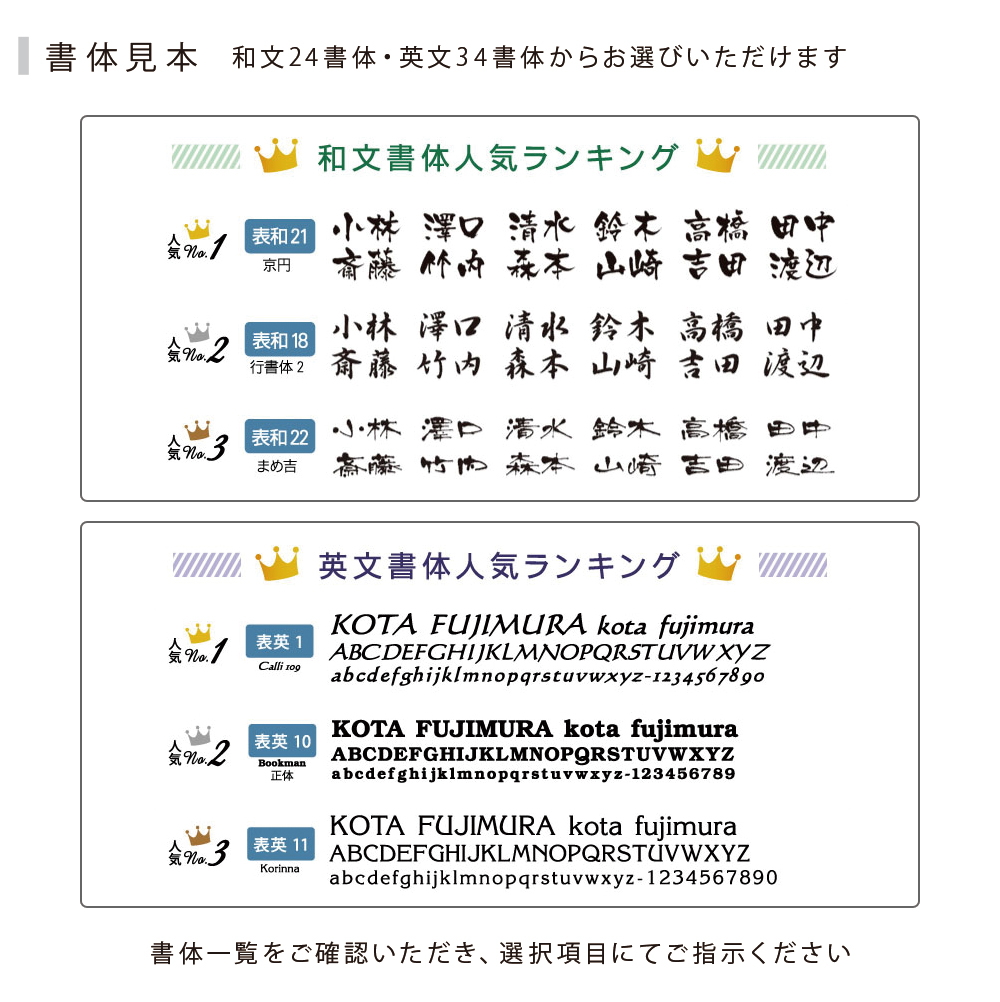 書体見本　和文24書体・英文34書体からお選びいただけます

和文書体人気ランキング

人気No.1
表和21
京円
小林　澤口　清水　鈴木　高橋　田中
斎藤　竹内　森本　山崎　吉田　渡辺

人気No.2
表和18
行書体2
小林　澤口　清水　鈴木　高橋　田中
斎藤　竹内　森本　山崎　吉田　渡辺

人気No.3
表和22
まめ吉
小林　澤口　清水　鈴木　高橋　田中
斎藤　竹内　森本　山崎　吉田　渡辺

英文書体人気ランキング

人気No.1
表英1
Calli 109
KOTA FUJIMURA kota fujimura
ABCDEFGHIJKLMNOPQRSTUVWXYZ
abcdefghijklmnopqrstuvwxyz-1234567890

人気No.2
表英10
Bookman
正体
KOTA FUJIMURA kota fujimura
ABCDEFGHIJKLMNOPQRSTUVWXYZ
abcdefghijklmnopqrstuvwxyz-123456789

人気No.3
表英11
Korinna
KOTA FUJIMURA kota fujimura
ABCDEFGHIJKLMNOPQRSTUVWXYZ
abcdefghijklmnopqrstuvwxyz-1234567890

書体一覧をご確認いただき、選択項目にてご指示ください