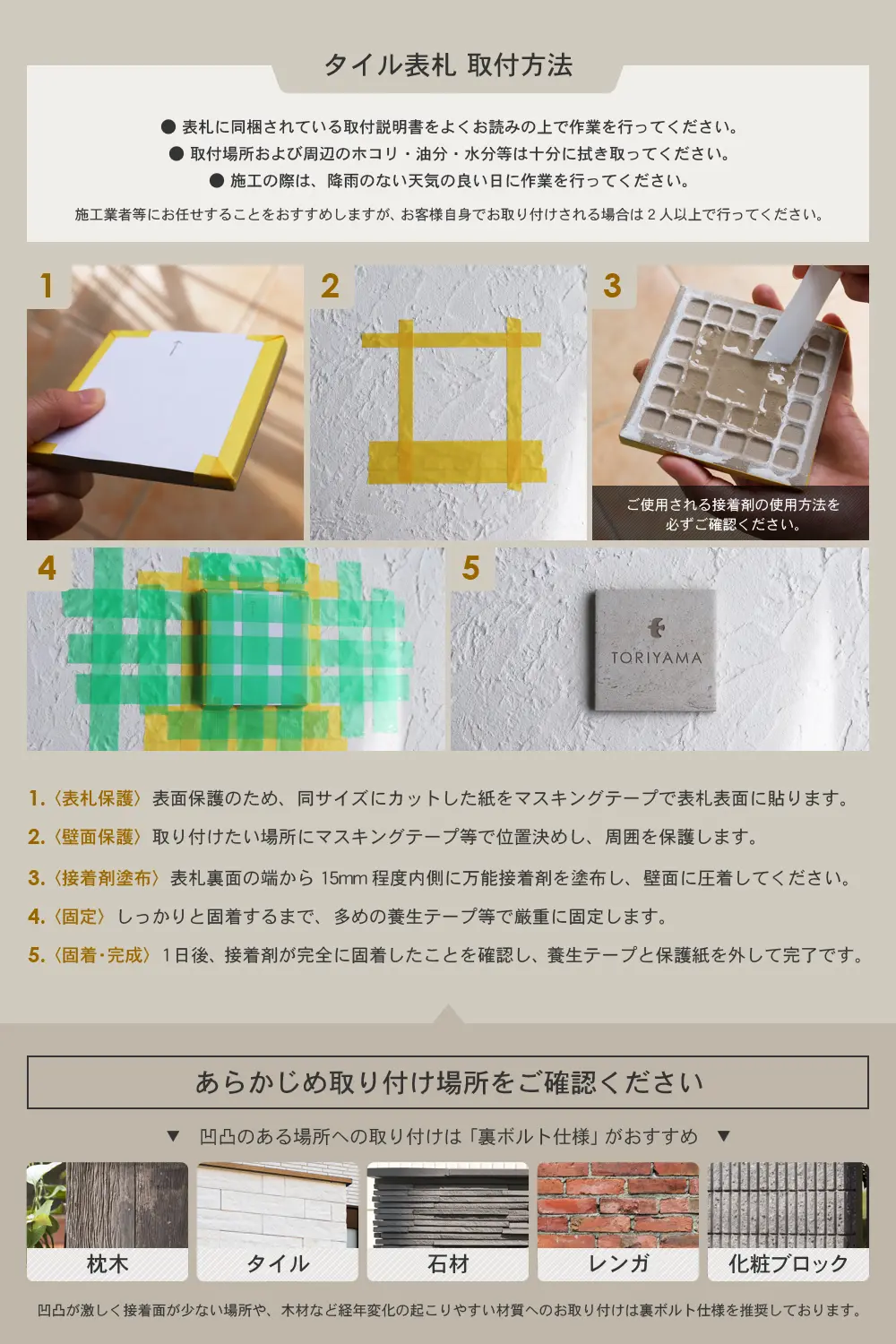 タイル表札 取付方法

● 表札に同梱されている取付説明書をよくお読みの上で作業を行ってください。
● 取付場所および周辺のホコリ・油分・水分等は十分に拭き取ってください。
● 施工の際は、降雨のない天気の良い日に作業を行ってください。

施工業者等にお任せすることをおすすめしますが、お客様自身でお取り付けされる場合は２人以上で行ってください。

1

2

3

ご使用される接着剤の使用方法を必ずご確認ください。

4

5

TORIYAMA

1.〈表札保護〉表面保護のため、同サイズにカットした紙をマスキングテープで表札表面に貼ります。

2.〈壁面保護〉取り付けたい場所にマスキングテープ等で位置決めし、周囲を保護します。

3.〈接着剤塗布〉表札裏面の端から 15mm 程度内側に万能接着剤を塗布し、壁面に圧着してください。

4.〈固定〉しっかりと固着するまで、多めの養生テープ等で厳重に固定します。

5.〈固着・完成〉1日後、接着剤が完全に固着したことを確認し、養生テープと保護紙を外して完了です。

あらかじめ取り付け場所をご確認ください

▼ 凹凸のある場所への取り付けは「裏ボルト仕様」がおすすめ ▼

枕木

タイル

石材

レンガ

化粧ブロック

凹凸が激しく接着面が少ない場所や、木材など経年変化の起こりやすい材質へのお取り付けは裏ボルト仕様を推奨しております。