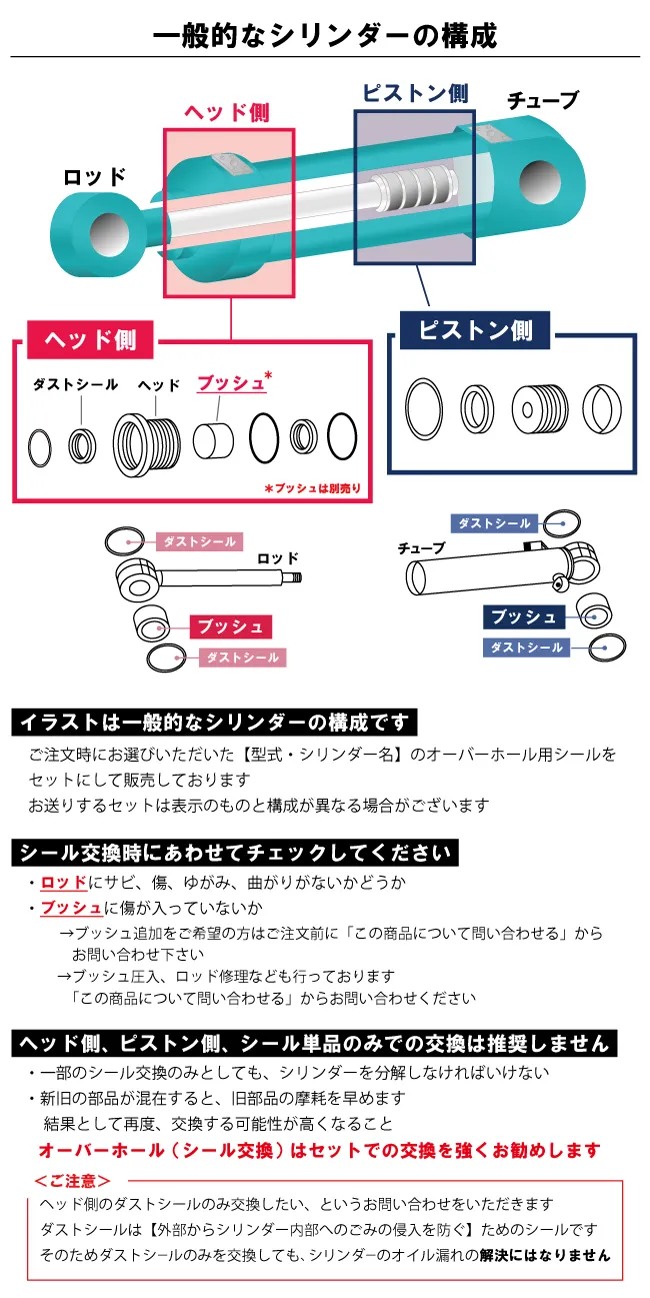 一般的なシリンダーの構成

ヘッド側
ピストン側
チューブ
ロッド

ヘッド側
ダストシール
ヘッド
ブッシュ*
*ブッシュは別売り

ピストン側

ダストシール
ロッド
ブッシュ
ダストシール

ダストシール
チューブ
ブッシュ
ダストシール

イラストは一般的なシリンダーの構成です
ご注文時にお選びいただいた【型式・シリンダー名】のオーバーホール用シールをセットにして販売しております
お送りするセットは表示のものと構成が異なる場合がございます

シール交換時にあわせてチェックしてください
・ロッドにサビ、傷、ゆがみ、曲がりがないかどうか
・ブッシュに傷が入っていないか
→ブッシュ追加をご希望の方はご注文前に「この商品について問い合わせる」からお問い合わせ下さい
→ブッシュ圧入、ロッド修理なども行っております
「この商品について問い合わせる」からお問い合わせください

ヘッド側、ピストン側、シール単品のみでの交換は推奨しません
・一部のシール交換のみとしても、シリンダーを分解しなければいけない
・新旧の部品が混在すると、旧部品の摩耗を早めます
結果として再度、交換する可能性が高くなること
オーバーホール（シール交換）はセットでの交換を強くお勧めします

＜ご注意＞
ヘッド側のダストシールのみ交換したい、というお問い合わせをいただきます
ダストシールは【外部からシリンダー内部へのごみの侵入を防ぐ】ためのシールです
そのためダストシールのみを交換しても、シリンダーのオイル漏れの解決にはなりません