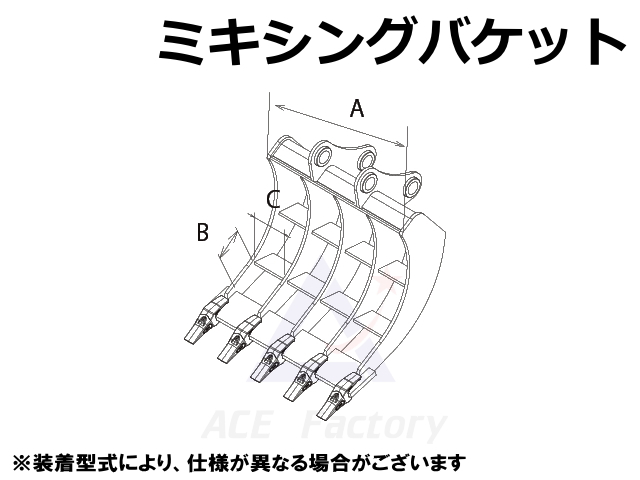 ミキシングバケット

A

C

B

ACE Factory

※装着型式により、仕様が異なる場合がございます