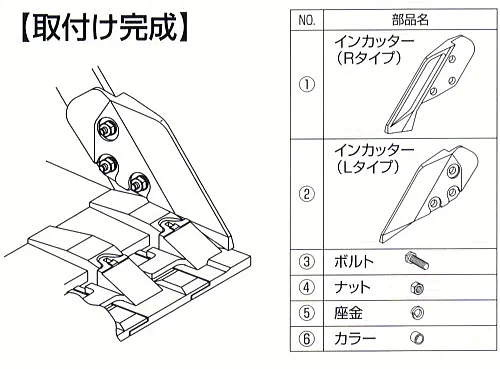 【取付け完成】

| NO. | 部品名 |
|---|---|
| ① | インカッター（Rタイプ） |
| ② | インカッター（Lタイプ） |
| ③ | ボルト |
| ④ | ナット |
| ⑤ | 座金 |
| ⑥ | カラー |